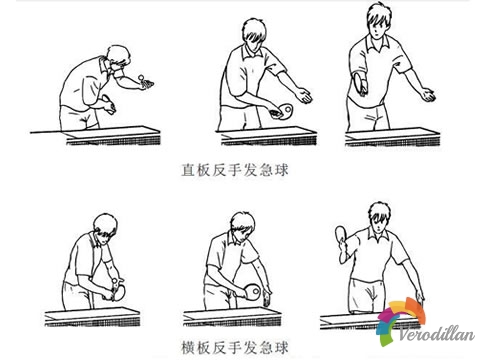 直板反手发急球

横板反手发急球

Verodillan